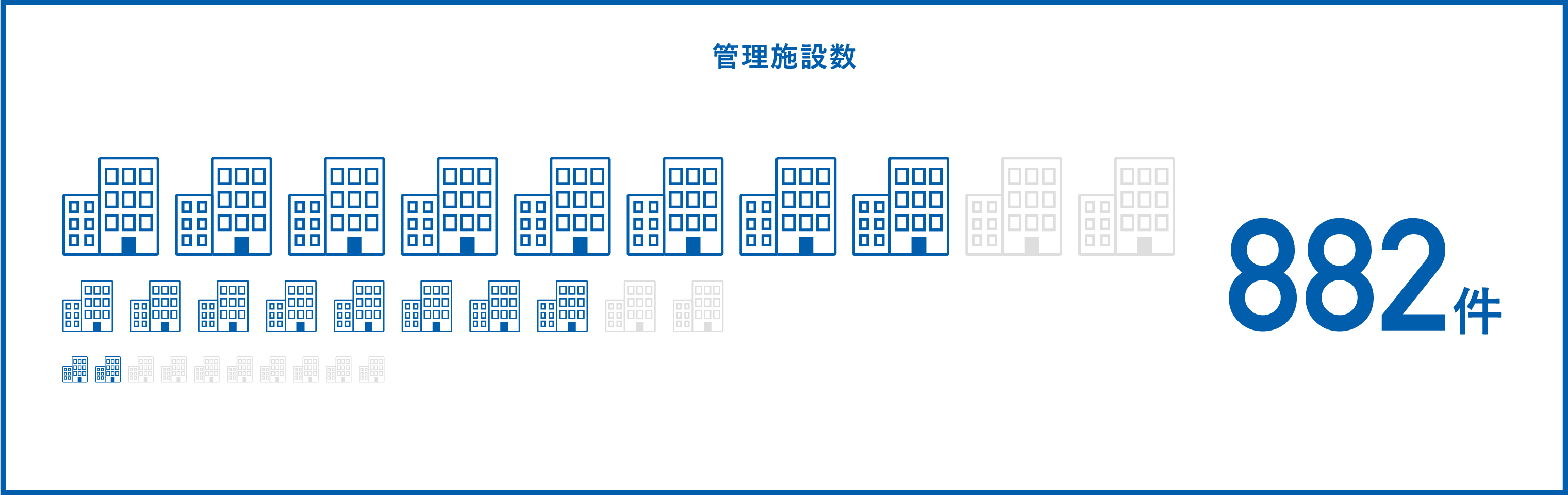 管理施設数

882件