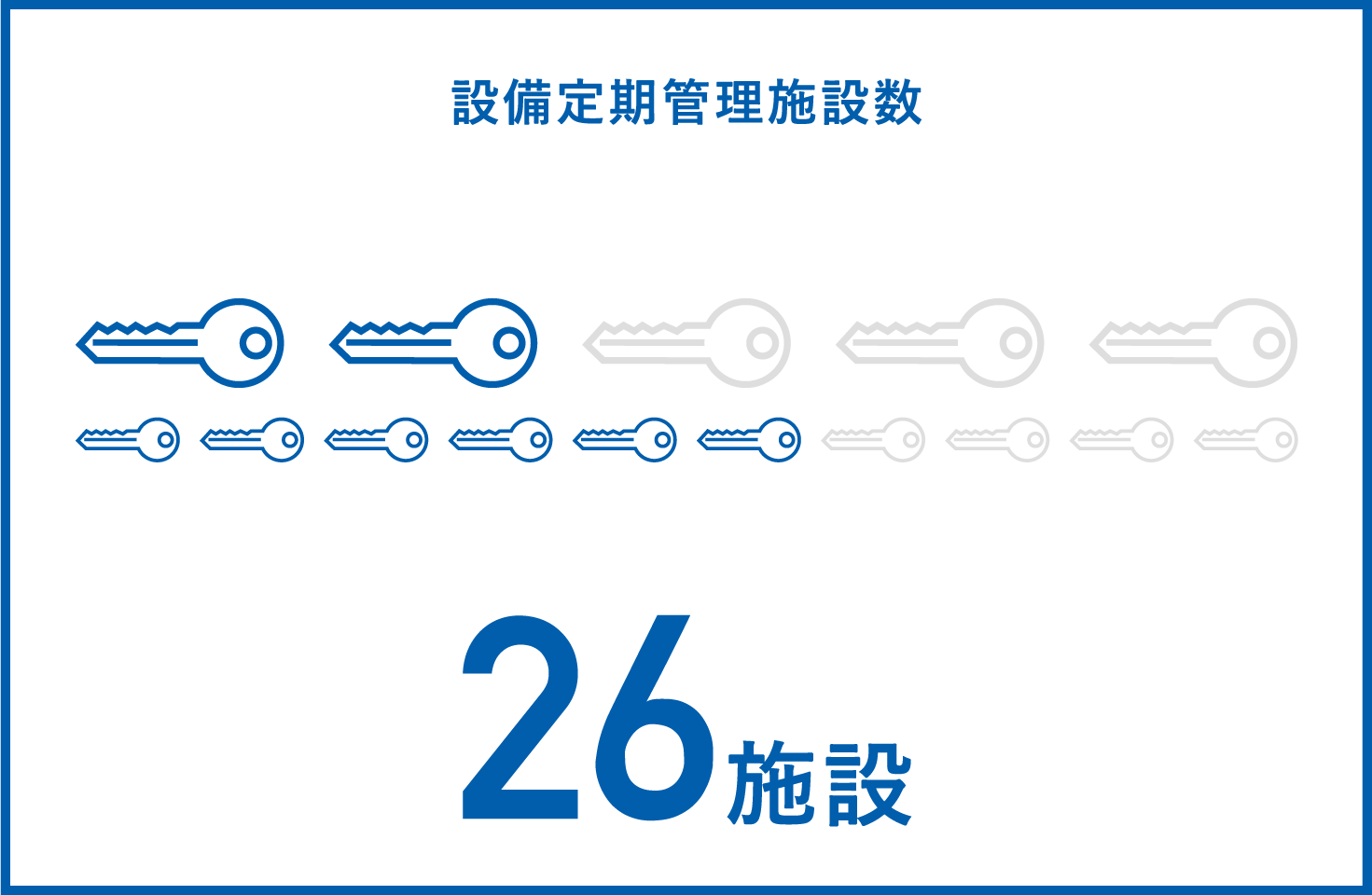 設備定期管理施設数

26施設