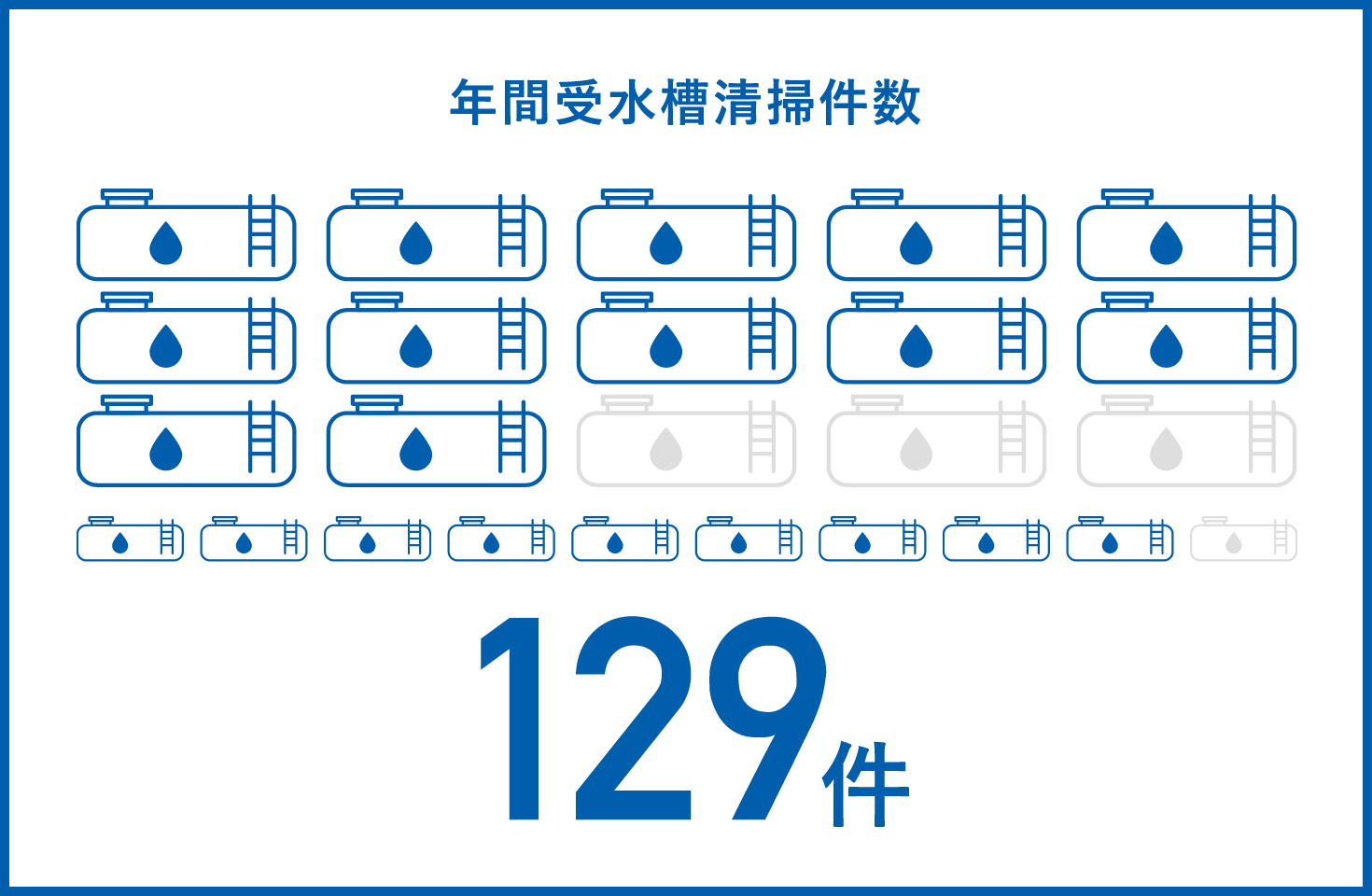 年間受水槽清掃件数

129件