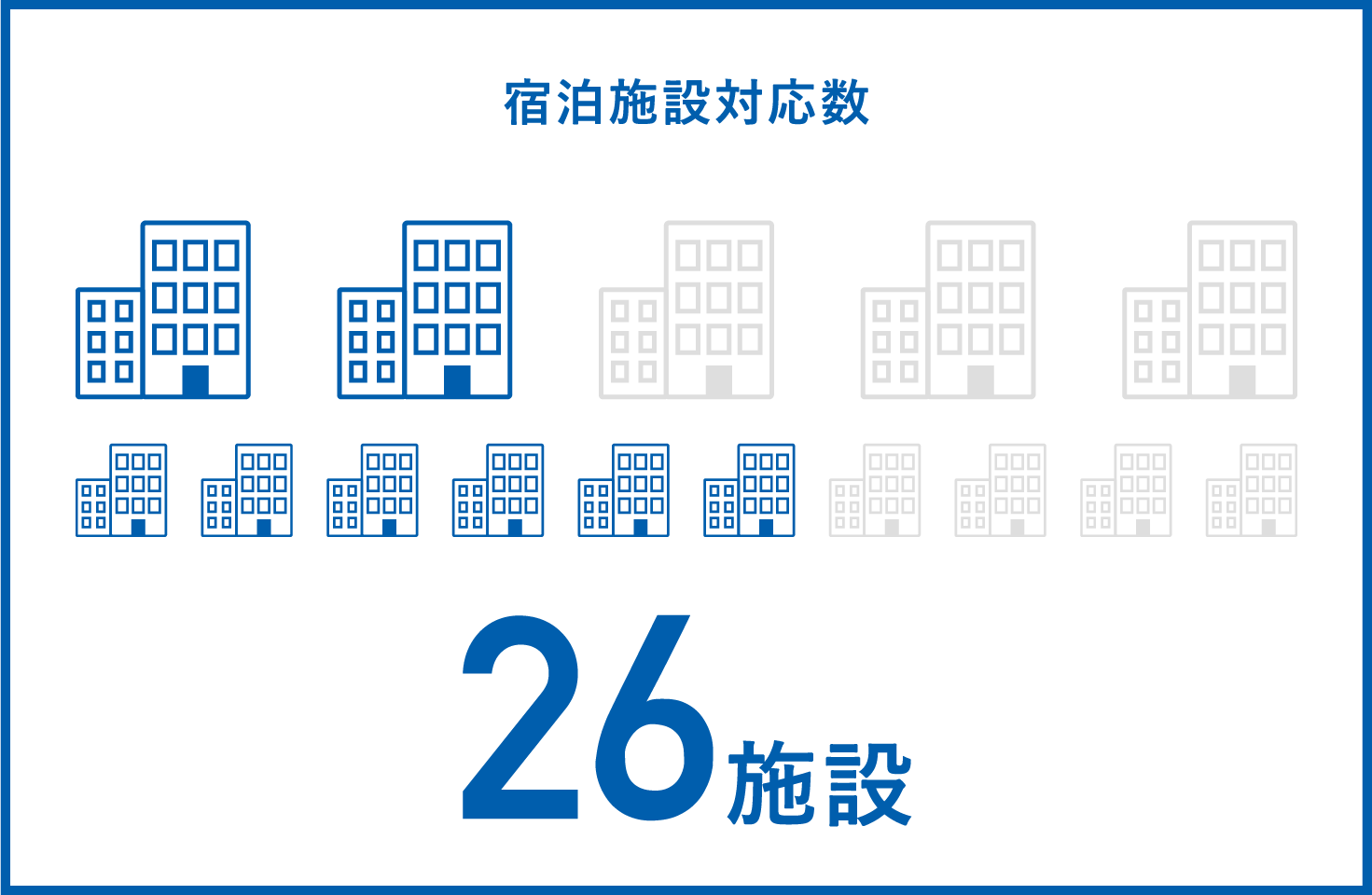 宿泊施設対応数

26施設