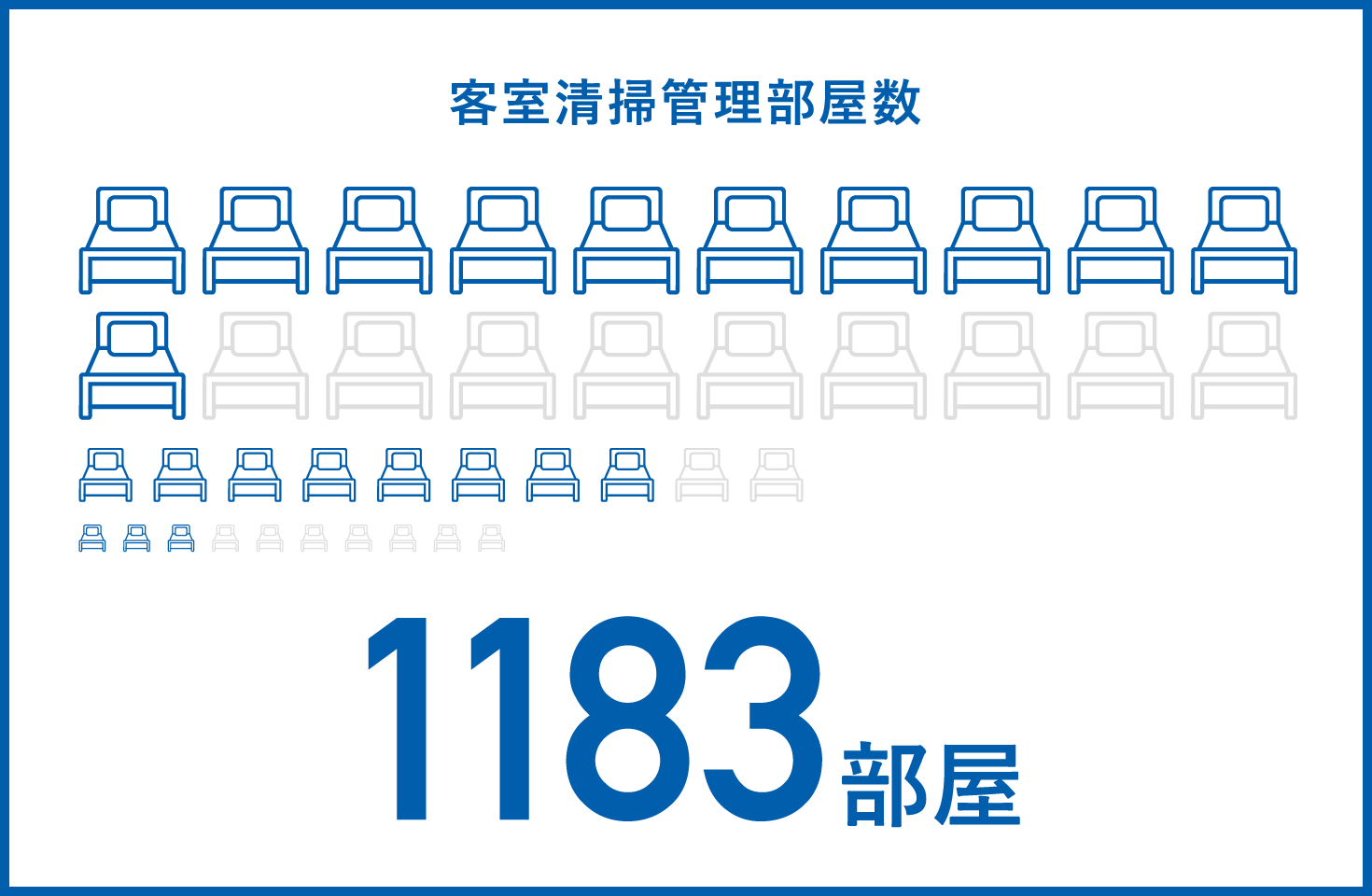 客室清掃管理部屋数

1183部屋