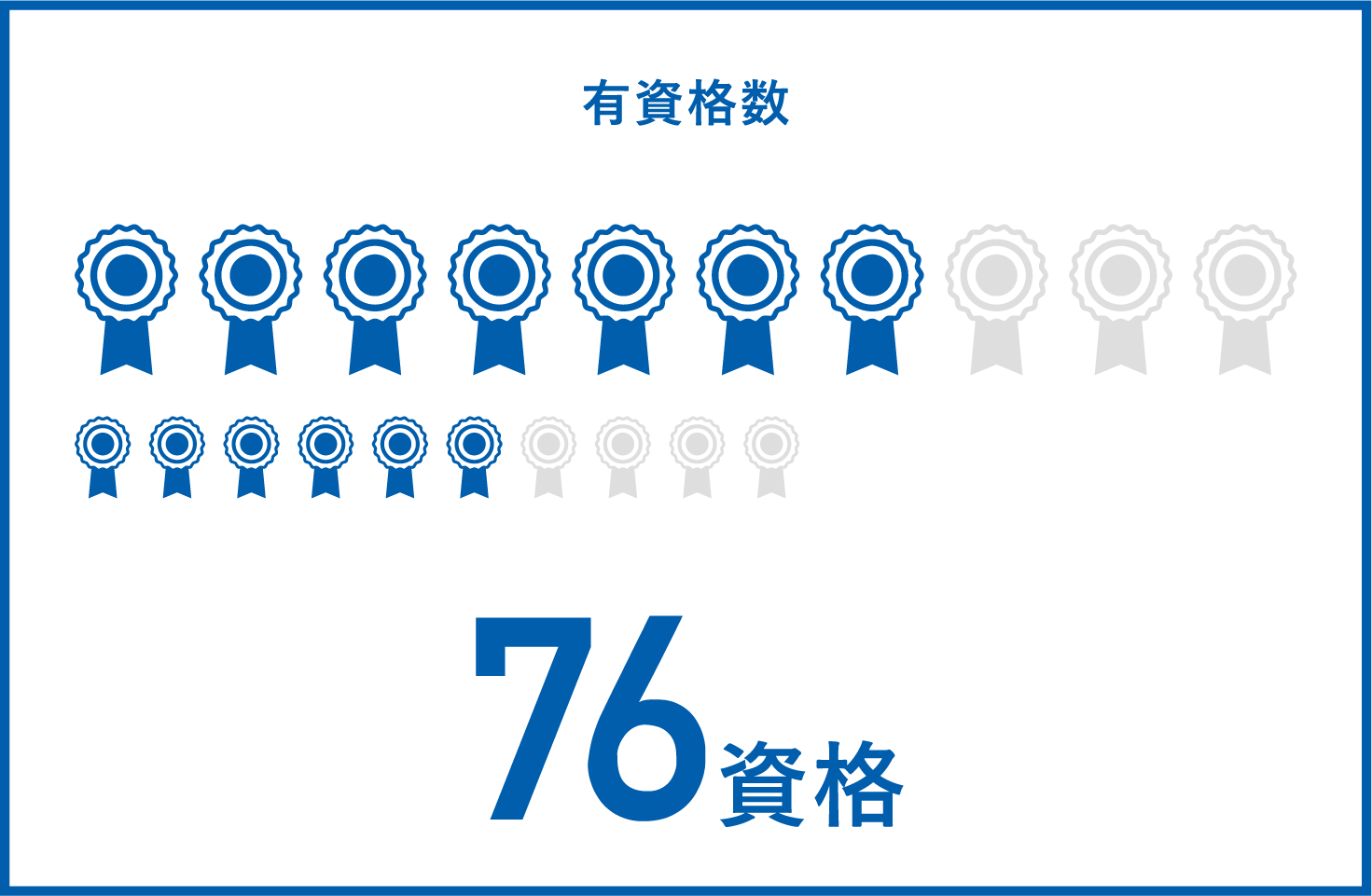 有資格数

76資格