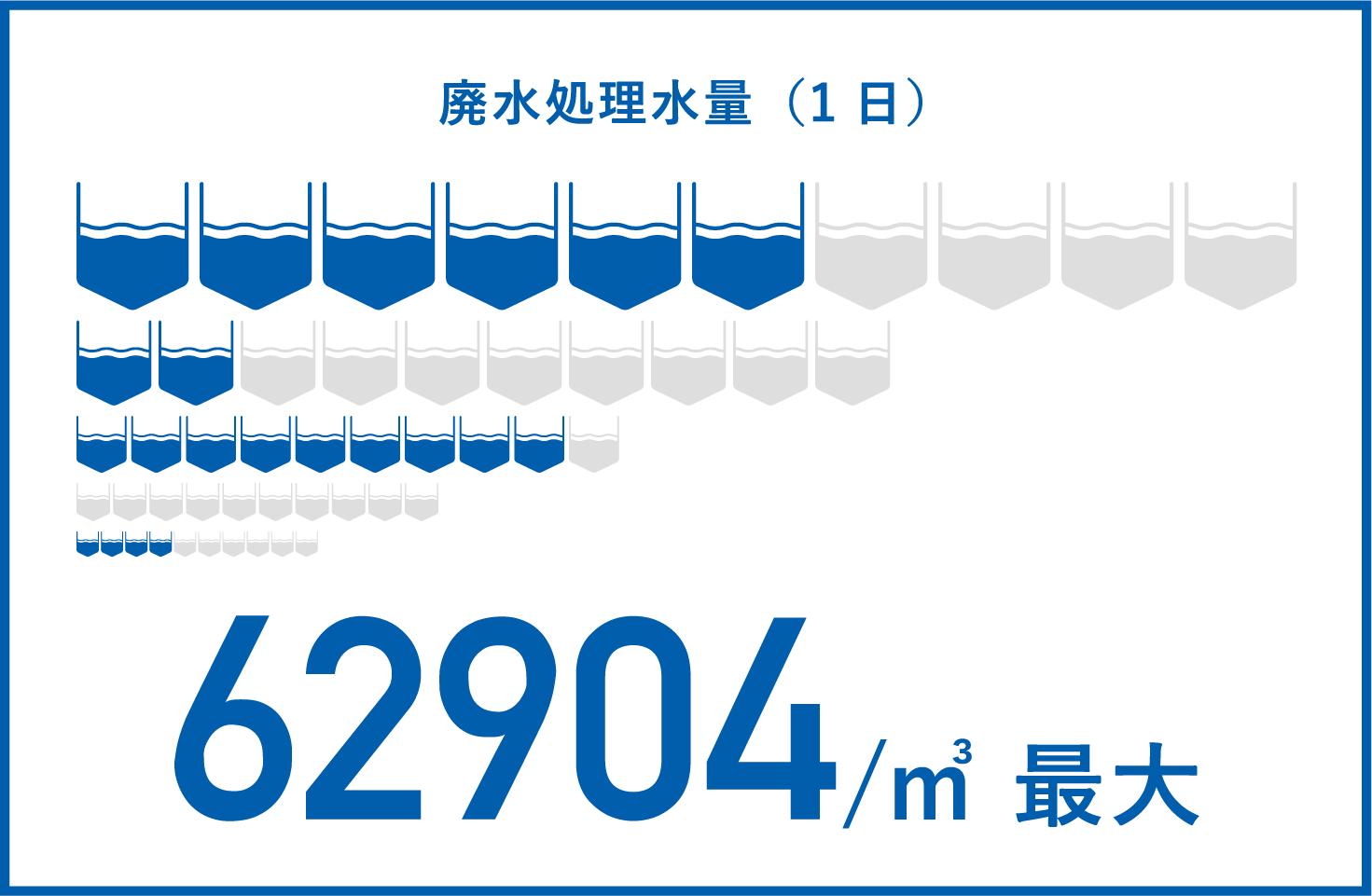 廃水処理水量（1 日）

62904/$m^3$ 最大